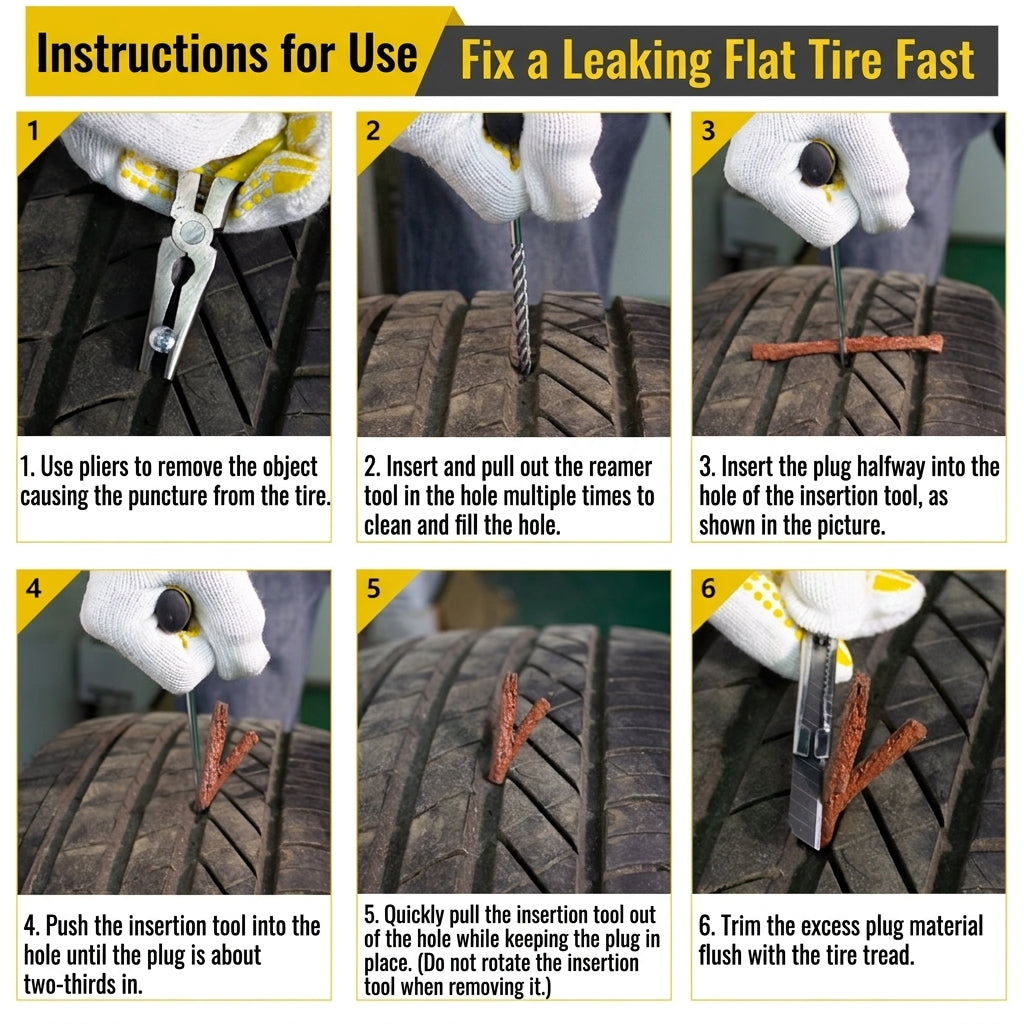 Instructions for Use

Fix a Leaking Flat Tire Fast

1

1. Use pliers to remove the object causing the puncture from the tire.

2

2. Insert and pull out the reamer tool in the hole multiple times to clean and fill the hole.

3

3. Insert the plug halfway into the hole of the insertion tool, as shown in the picture.

4

4. Push the insertion tool into the hole until the plug is about two-thirds in.

5

5. Quickly pull the insertion tool out of the hole while keeping the plug in place. (Do not rotate the insertion tool when removing it.)

6

6. Trim the excess plug material flush with the tire tread.