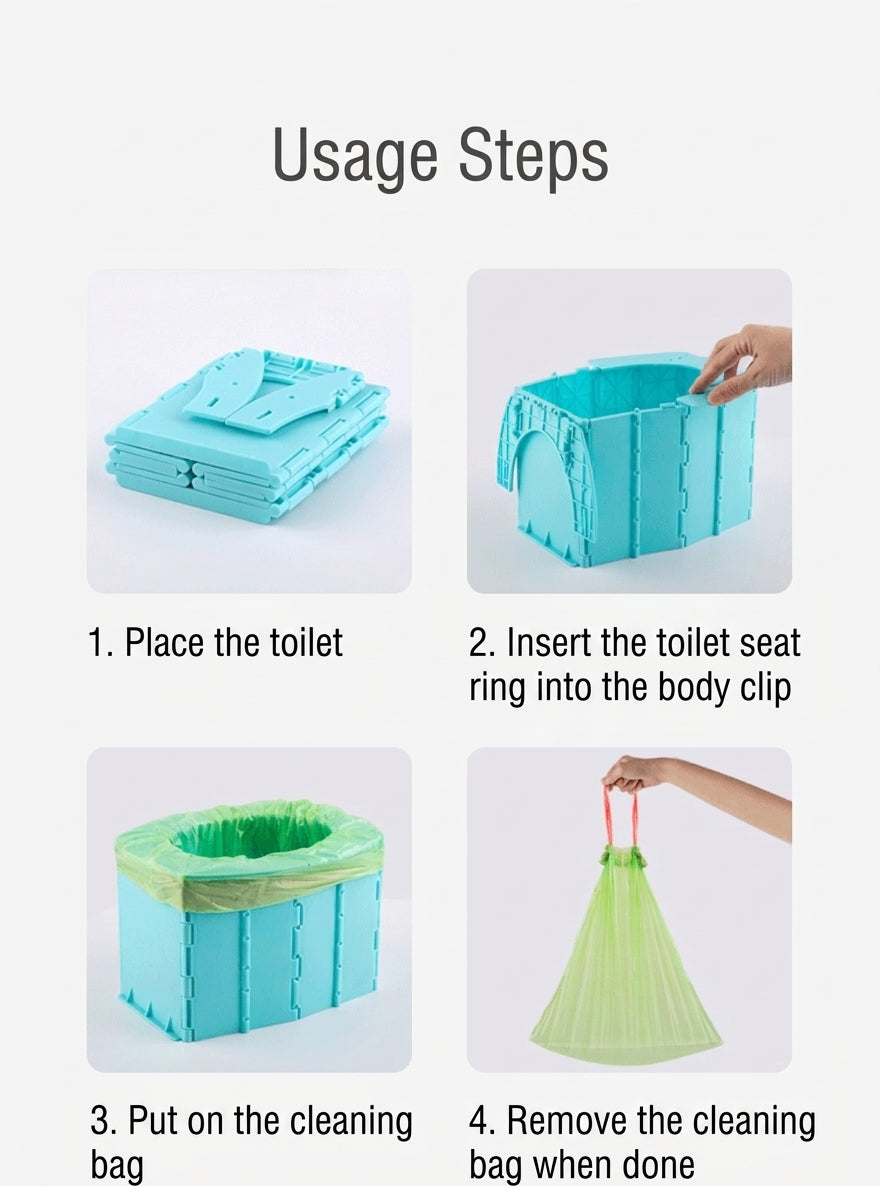 Usage Steps

1. Place the toilet

2. Insert the toilet seat ring into the body clip

3. Put on the cleaning bag

4. Remove the cleaning bag when done